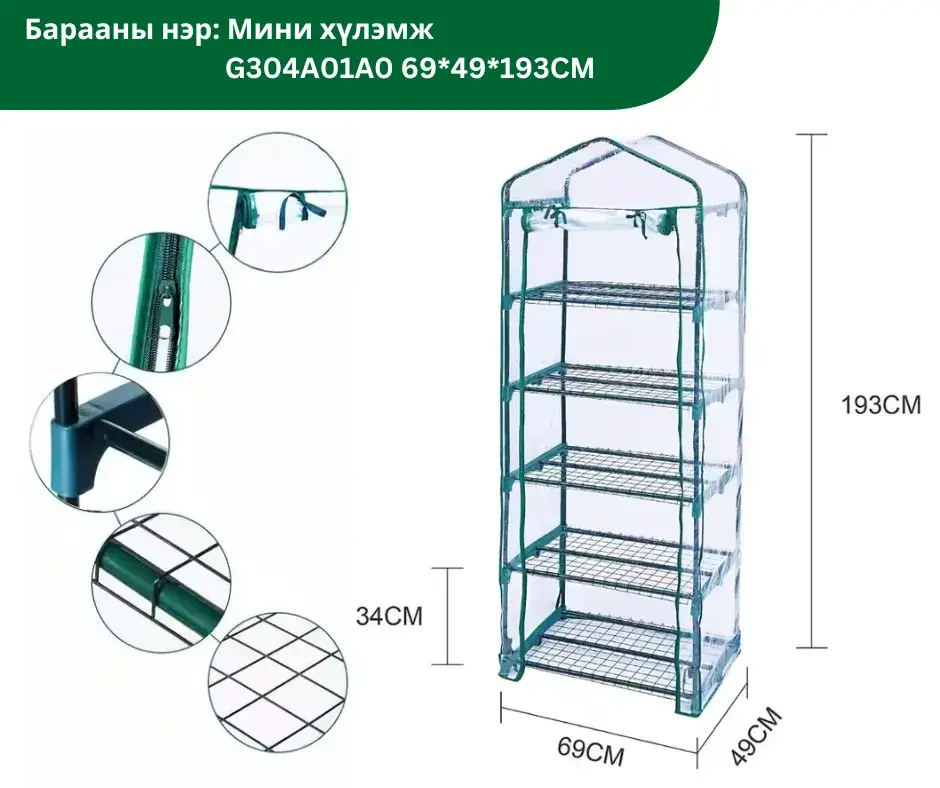 Барааны нэр: Мини хүлэмж
G304A01A0 69*49*193CM

193CM

34CM

69CM

49CM